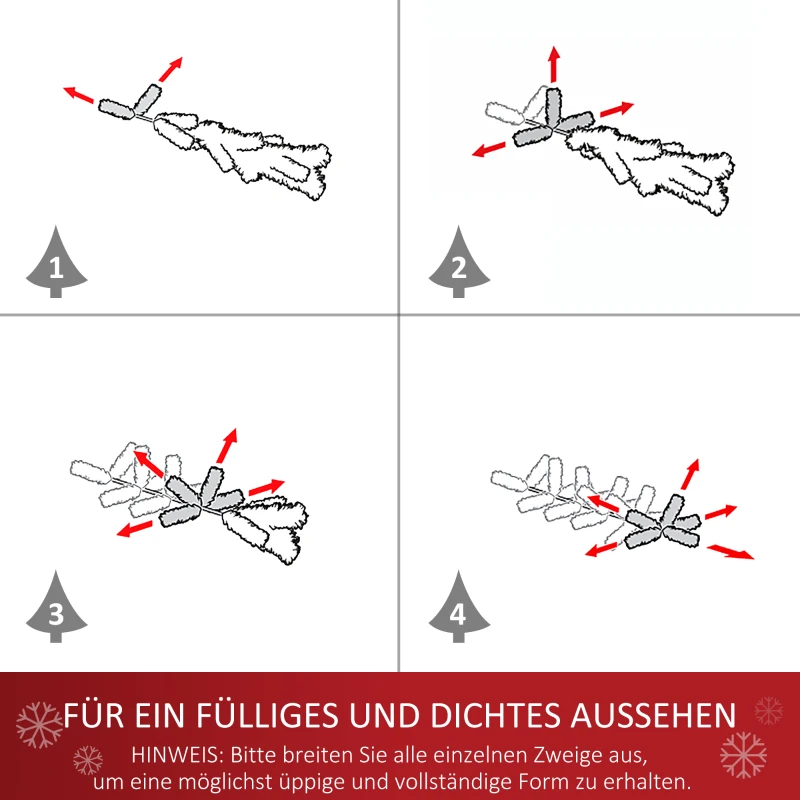 1

2

3

4

FÜR EIN FÜLLIGES UND DICHTES AUSSEHEN

HINWEIS: Bitte breiten Sie alle einzelnen Zweige aus, um eine möglichst üppige und vollständige Form zu erhalten.