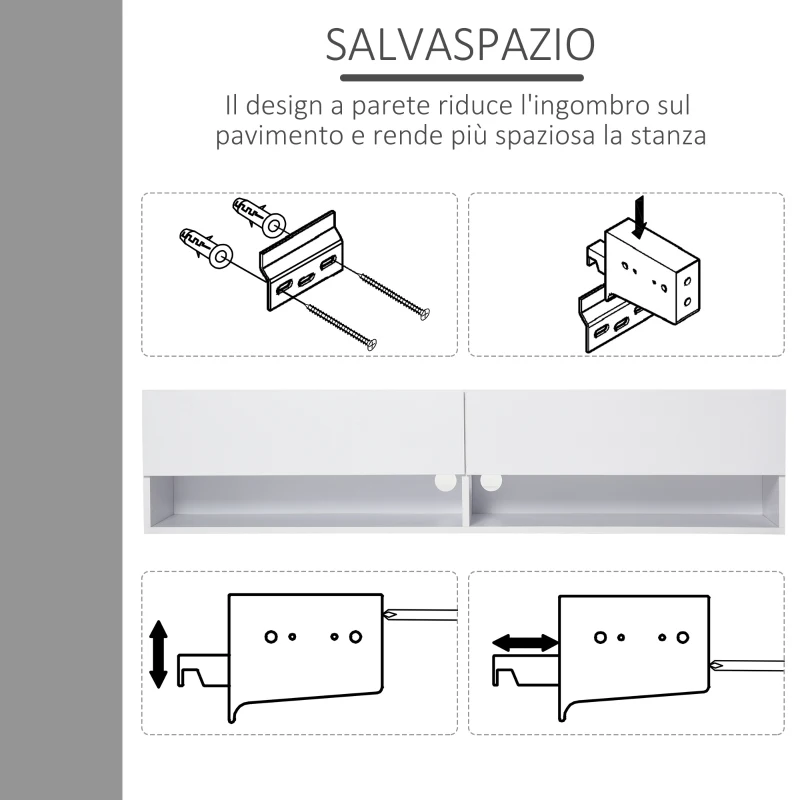 SALVASPAZIO

Il design a parete riduce l'ingombro sul pavimento e rende più spaziosa la stanza