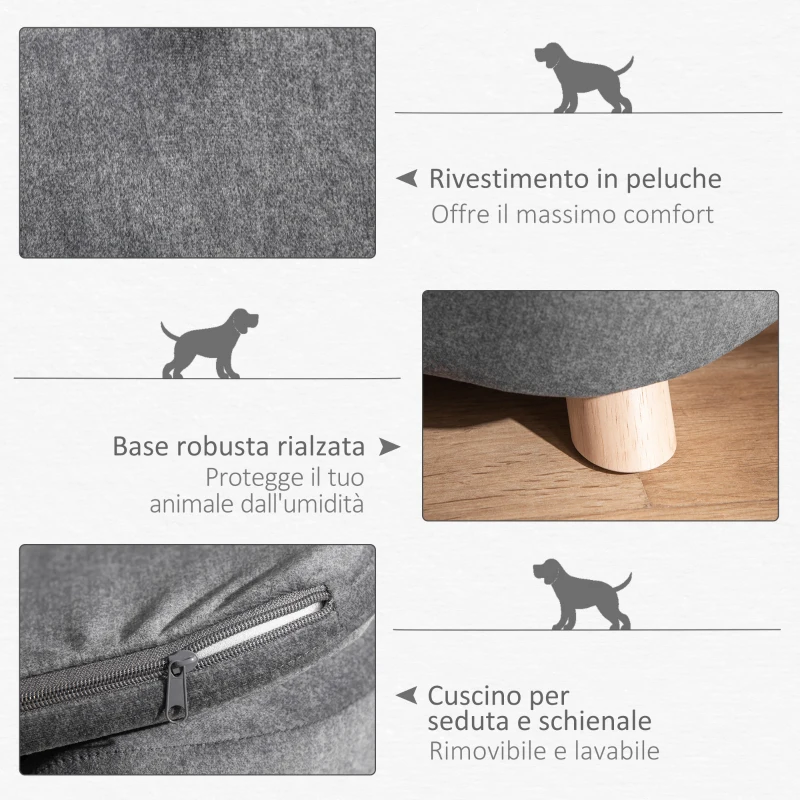 Rivestimento in peluche
Offre il massimo comfort

Base robusta rialzata
Protegge il tuo animale dall'umidità

Cuscino per seduta e schienale
Rimovibile e lavabile