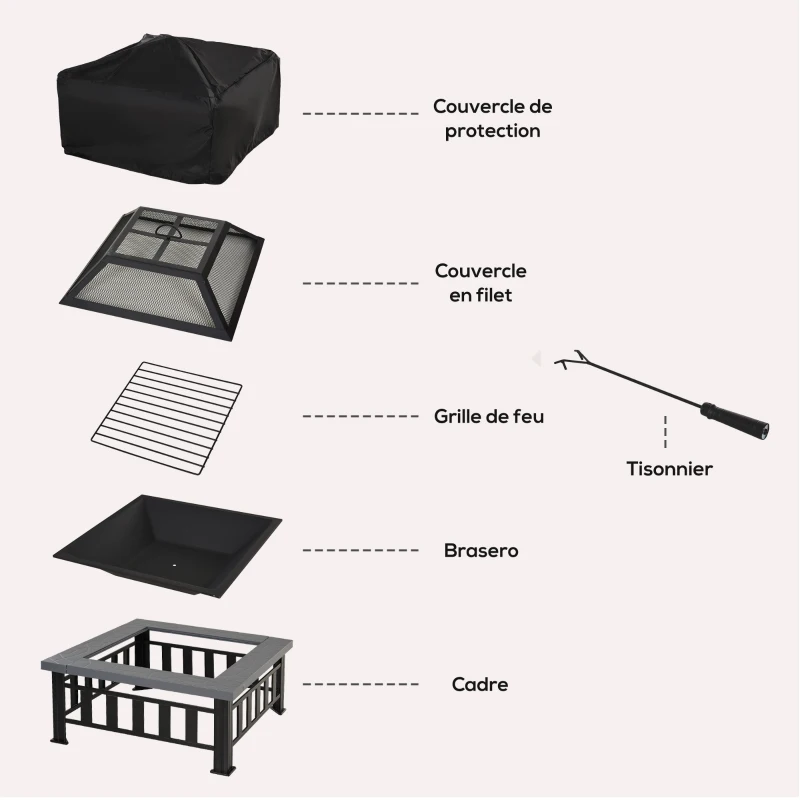 Couvercle de protection

Couvercle en filet

Grille de feu

Tisonnier

Brasero

Cadre