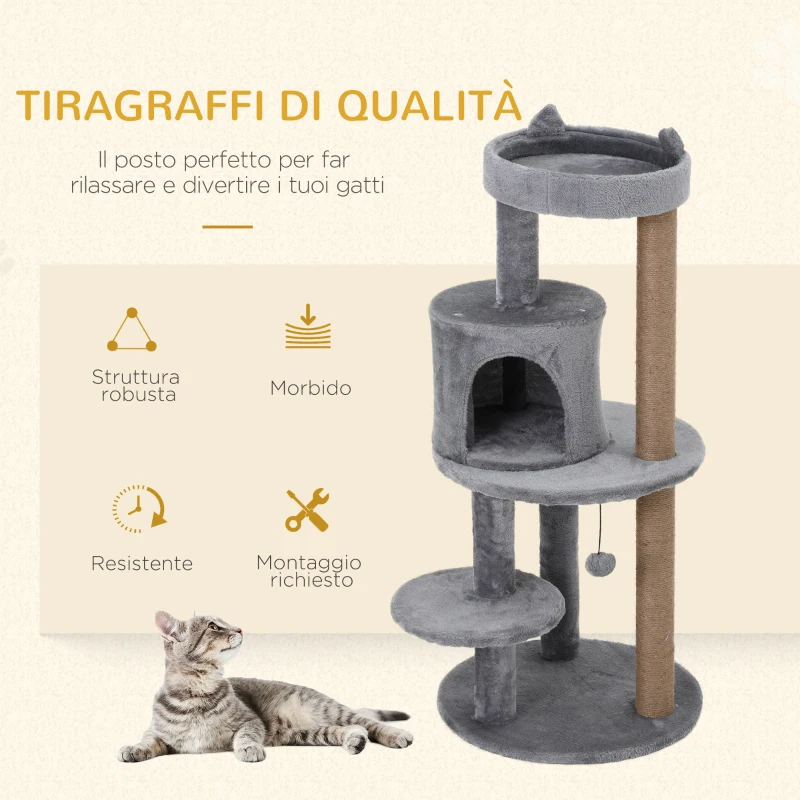 TIRAGRAFFI DI QUALITÀ

Il posto perfetto per far rilassare e divertire i tuoi gatti

Struttura robusta

Morbido

Resistente

Montaggio richiesto