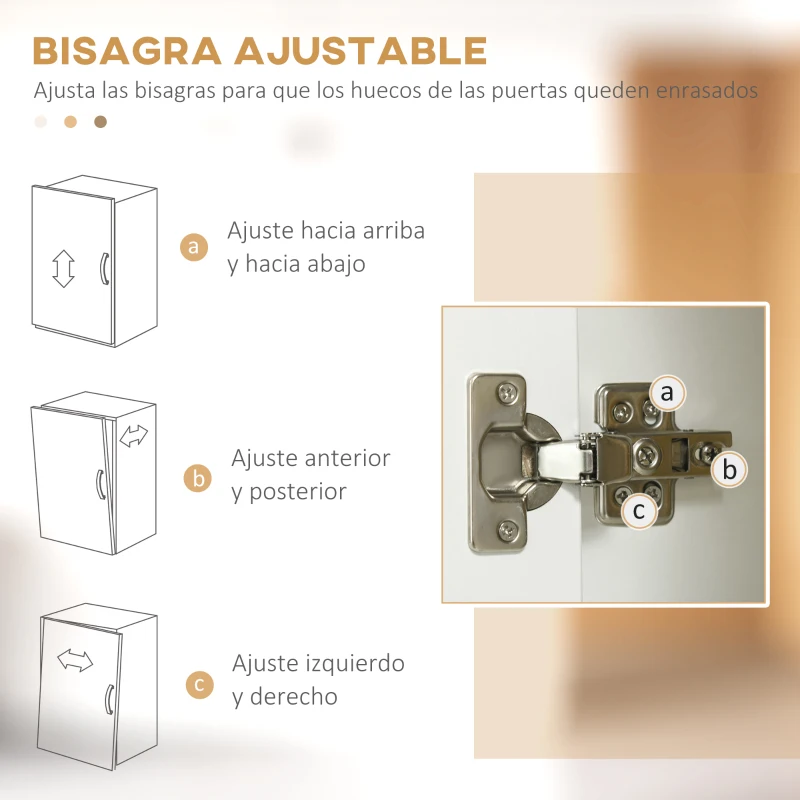 BISAGRA AJUSTABLE

Ajusta las bisagras para que los huecos de las puertas queden enrasados

a Ajuste hacia arriba y hacia abajo

b Ajuste anterior y posterior

c Ajuste izquierdo y derecho

a

b

c