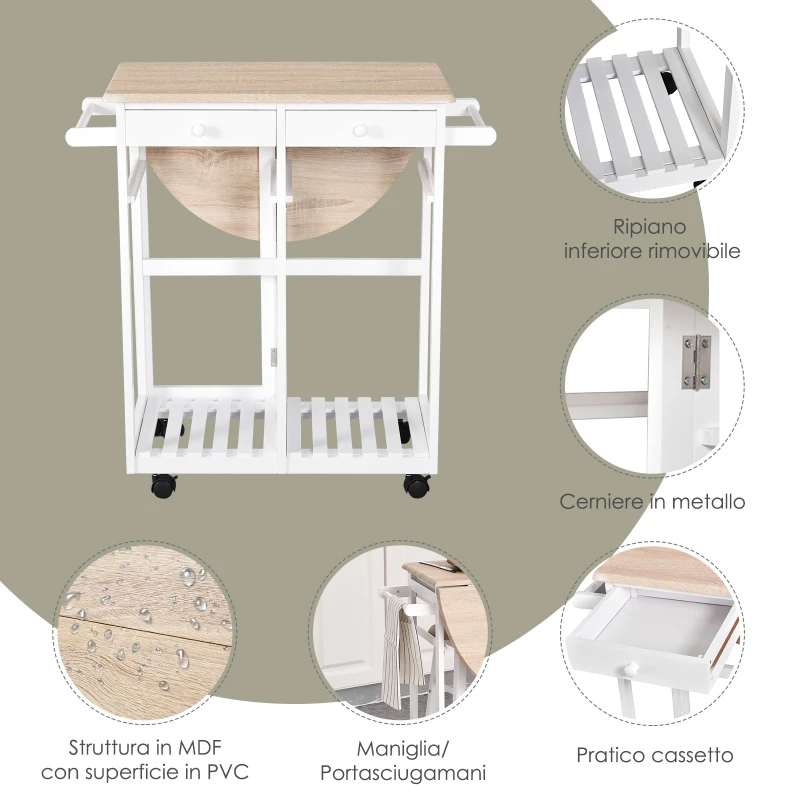 Ripiano inferiore rimovibile

Cerniere in metallo

Struttura in MDF con superficie in PVC

Maniglia/ Portasciugamani

Pratico cassetto