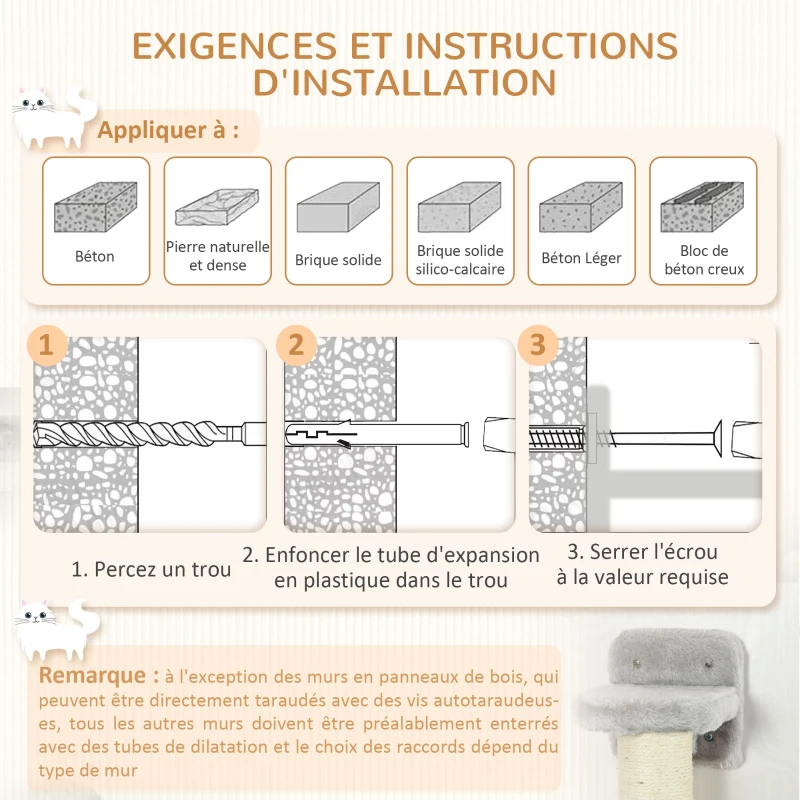 EXIGENCES ET INSTRUCTIONS D'INSTALLATION

Appliquer à :

Béton

Pierre naturelle et dense

Brique solide

Brique solide silico-calcaire

Béton Léger

Bloc de béton creux

1

2

3

1. Percez un trou

2. Enfoncer le tube d'expansion en plastique dans le trou

3. Serrer l'écrou à la valeur requise

Remarque : à l'exception des murs en panneaux de bois, qui peuvent être directement taraudés avec des vis autotaraudeuses, tous les autres murs doivent être préalablement enterrés avec des tubes de dilatation et le choix des raccords dépend du type de mur