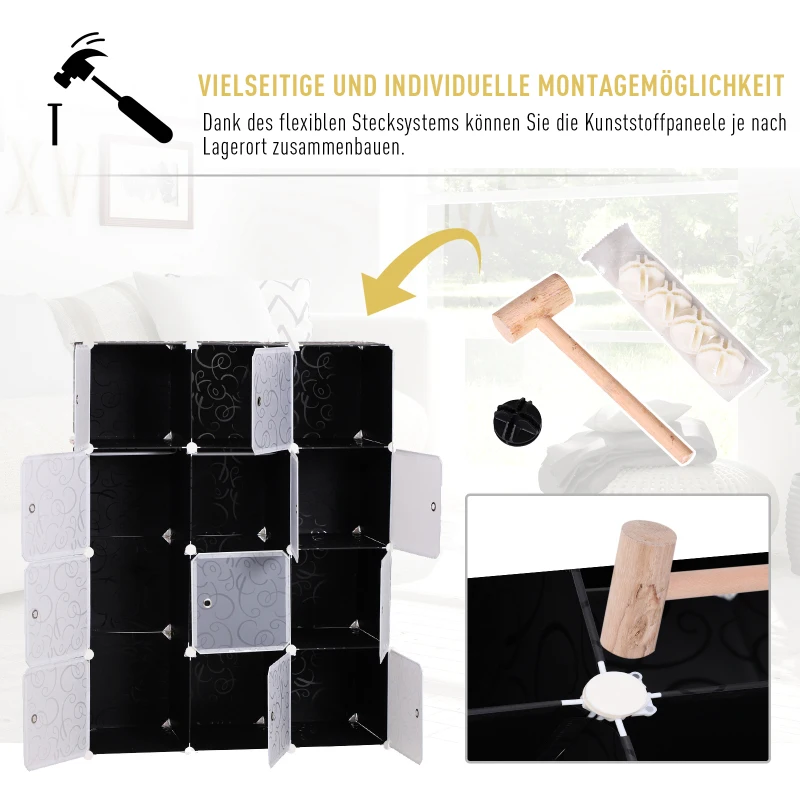 VIELSEITIGE UND INDIVIDUELLE MONTAGEMÖGLICHKEIT

Dank des flexiblen Stecksystems können Sie die Kunststoffpaneele je nach Lagerort zusammenbauen.