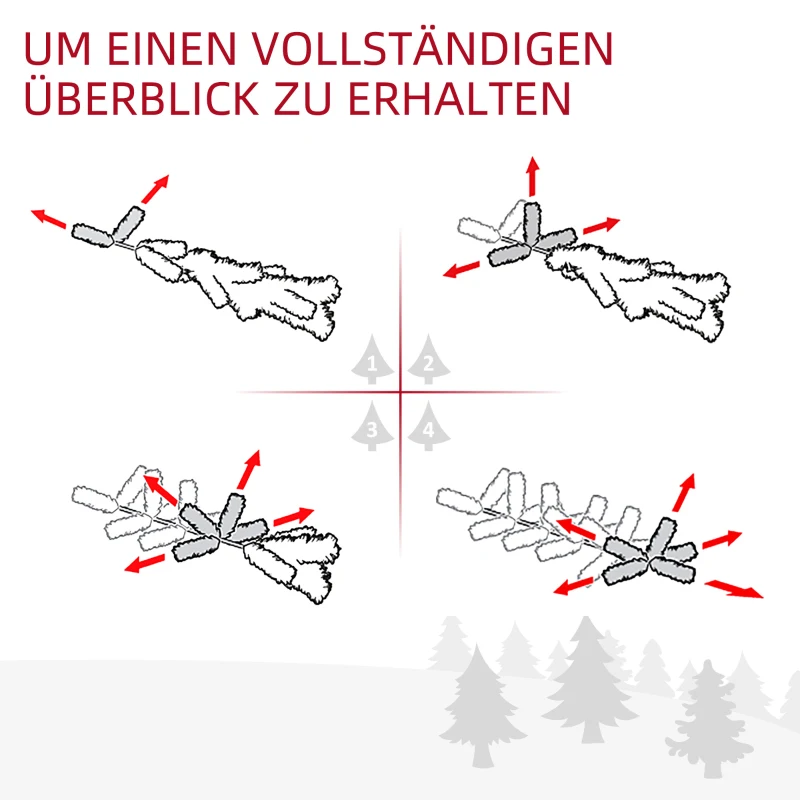 UM EINEN VOLLSTÄNDIGEN ÜBERBLICK ZU ERHALTEN

1 2

3 4