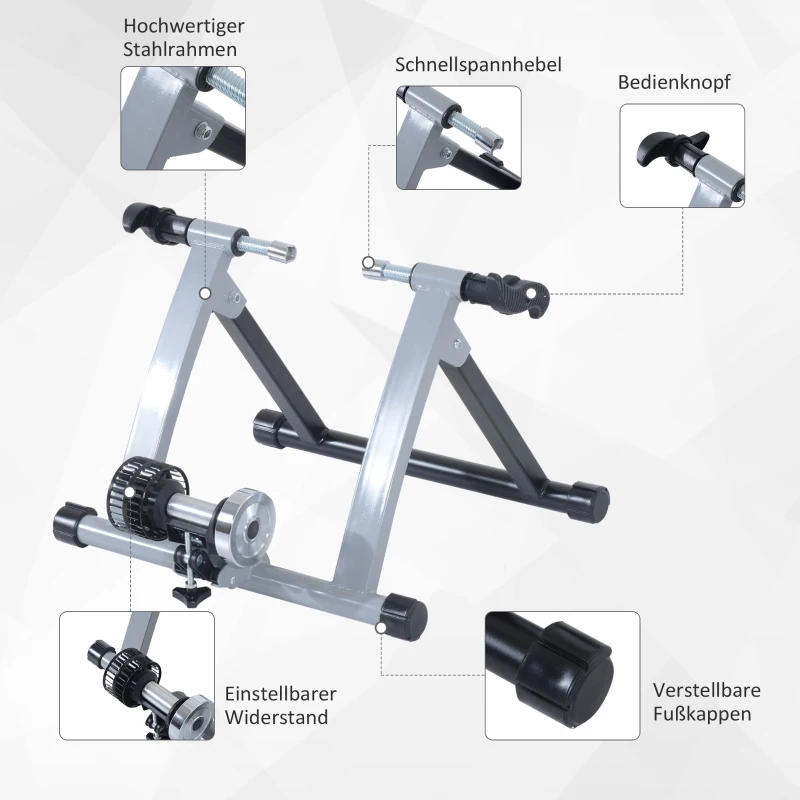 Hochwertiger Stahlrahmen

Schnellspannhebel

Bedienknopf

Einstellbarer Widerstand

Verstellbare Fußkappen