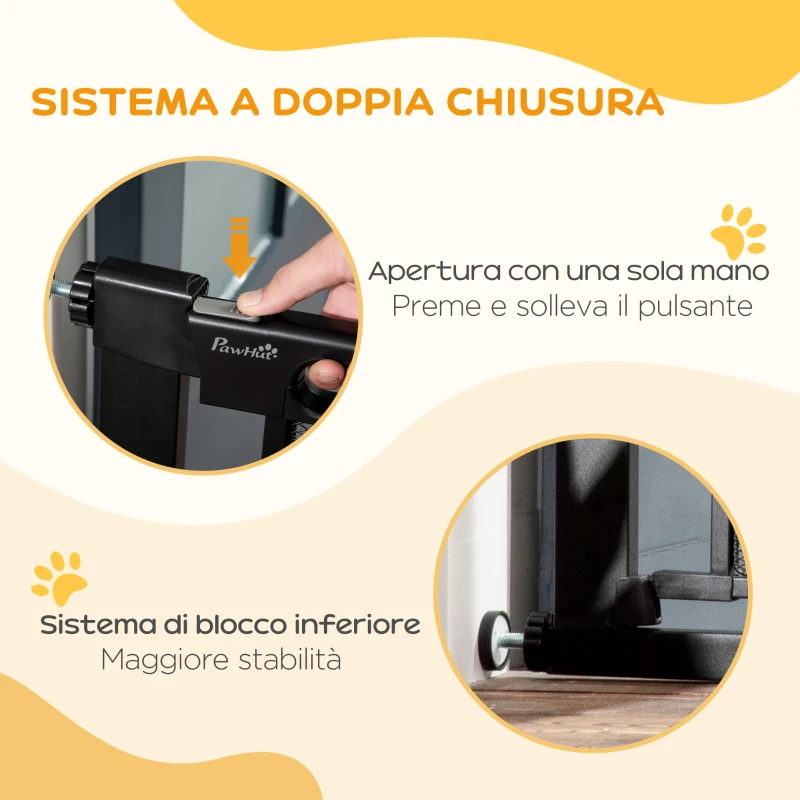 SISTEMA A DOPPIA CHIUSURA

PawHut

Apertura con una sola mano
Preme e solleva il pulsante

Sistema di blocco inferiore
Maggiore stabilità