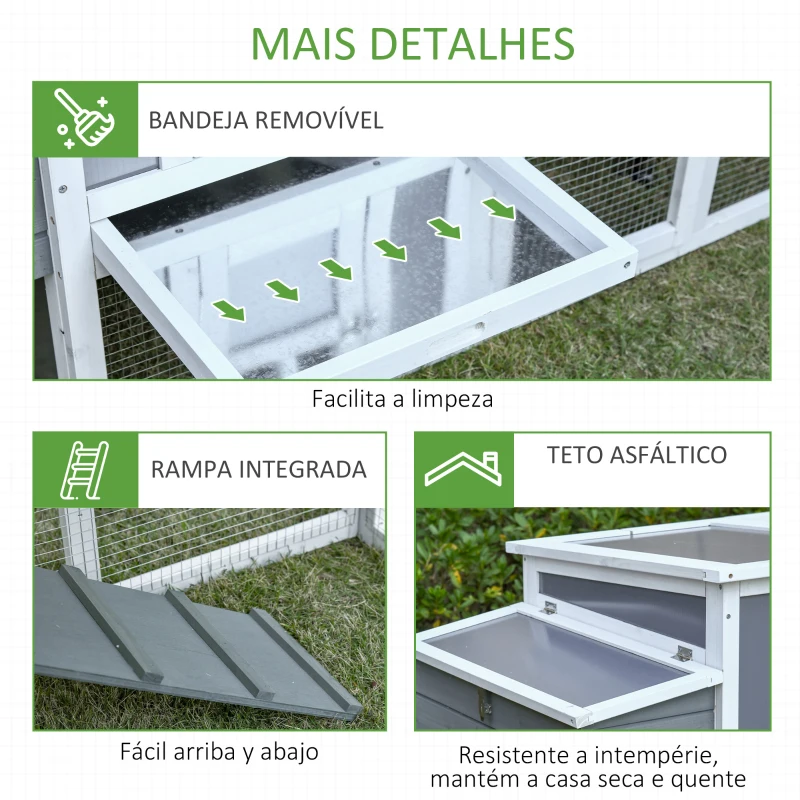 MAIS DETALHES

BANDEJA REMOVÍVEL

Facilita a limpeza

RAMPA INTEGRADA

Fácil arriba y abajo

TETO ASFÁLTICO

Resistente a intempérie, mantém a casa seca e quente