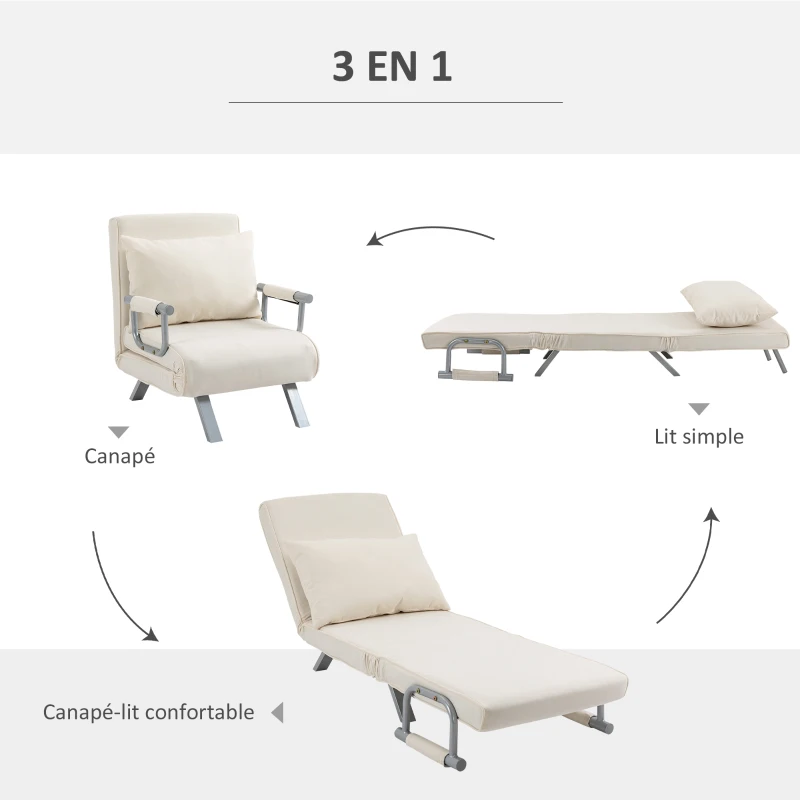 3 EN 1

Canapé

Lit simple

Canapé-lit confortable