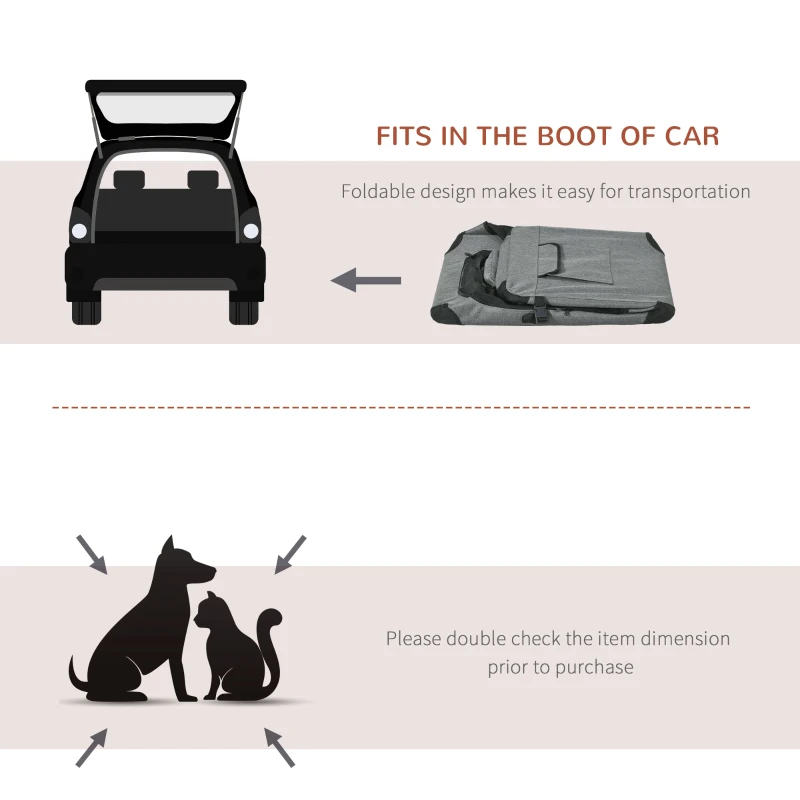 FITS IN THE BOOT OF CAR

Foldable design makes it easy for transportation

Please double check the item dimension prior to purchase