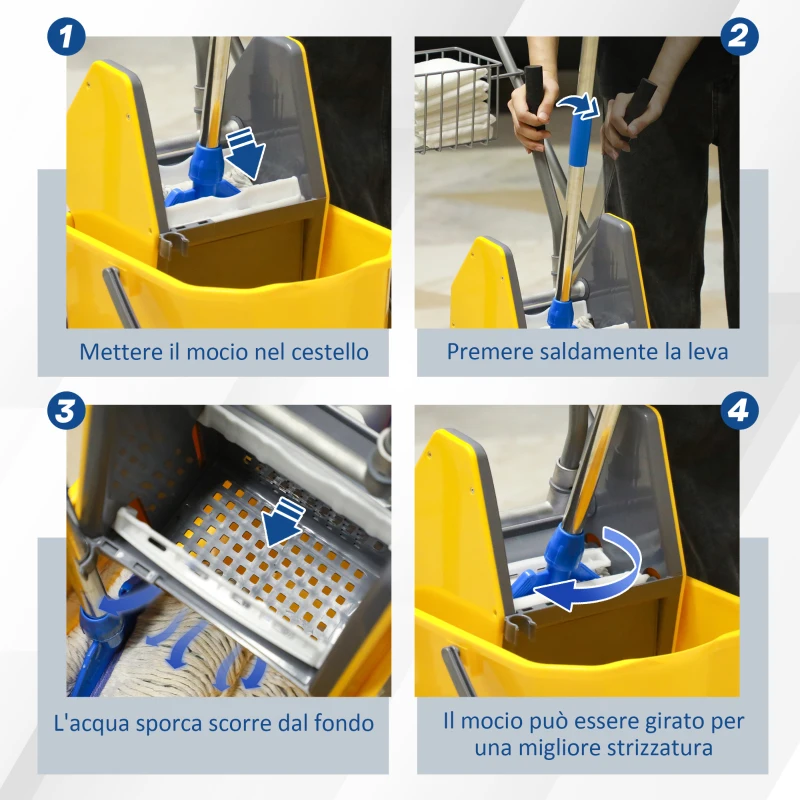 1

Mettere il mocio nel cestello

2

Premere saldamente la leva

3

L'acqua sporca scorre dal fondo

4

Il mocio può essere girato per una migliore strizzatura