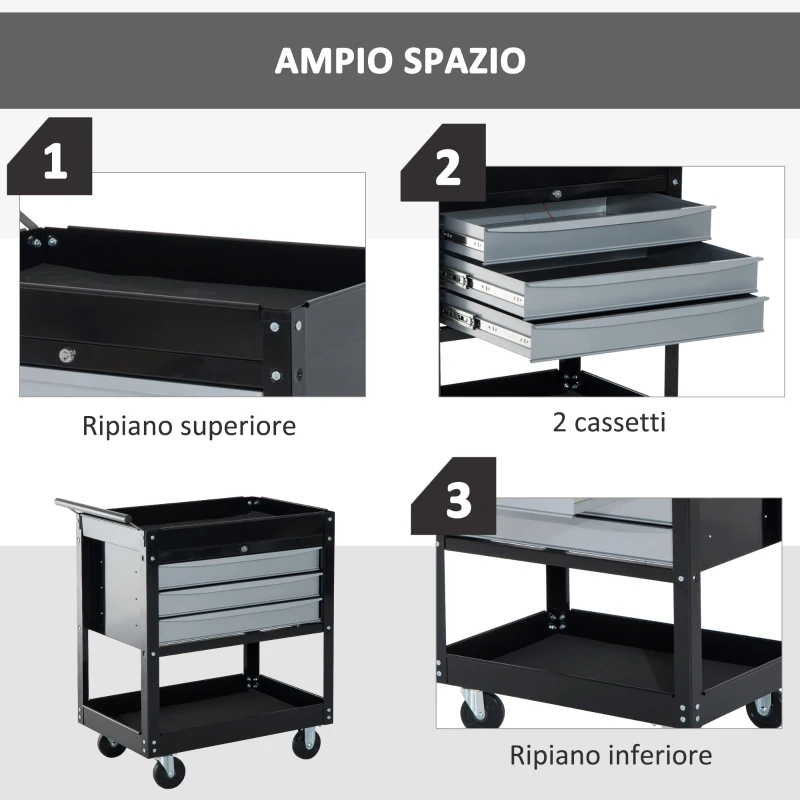 AMPIO SPAZIO

1

Ripiano superiore

2

2 cassetti

3

Ripiano inferiore