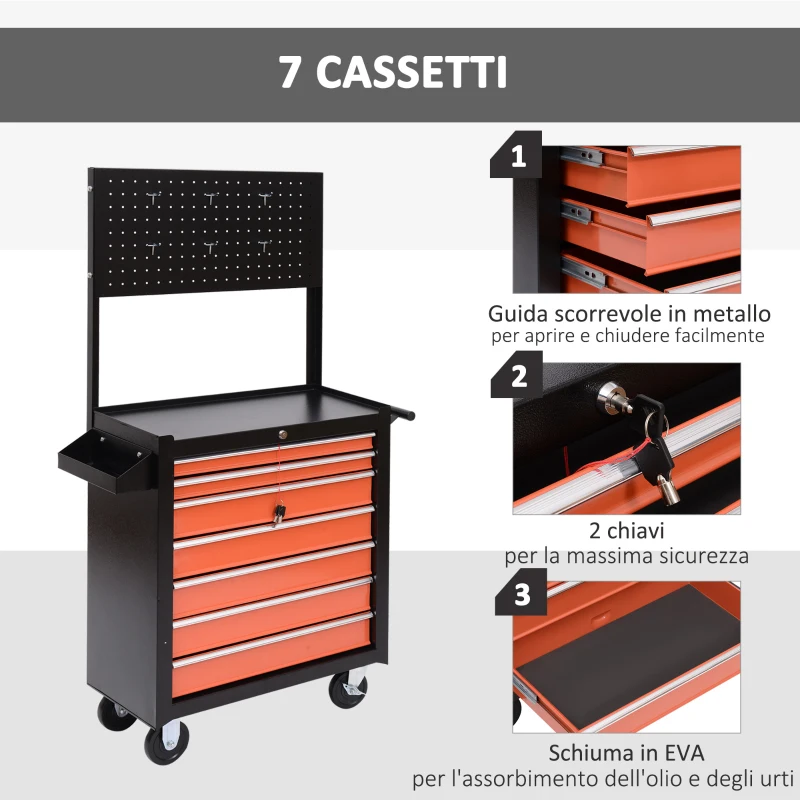 7 CASSETTI

1

Guida scorrevole in metallo
per aprire e chiudere facilmente

2

2 chiavi
per la massima sicurezza

3

Schiuma in EVA
per l'assorbimento dell'olio e degli urti