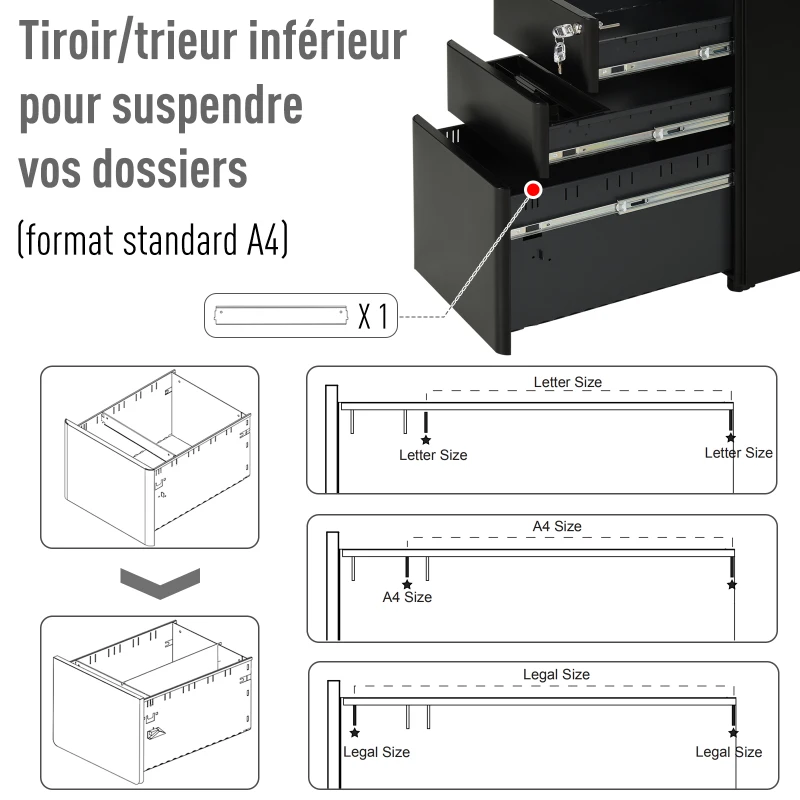 Tiroir/trieur inférieur pour suspendre vos dossiers

(format standard A4)

X 1

Letter Size

Letter Size

Letter Size

A4 Size

A4 Size

Legal Size

Legal Size

Legal Size