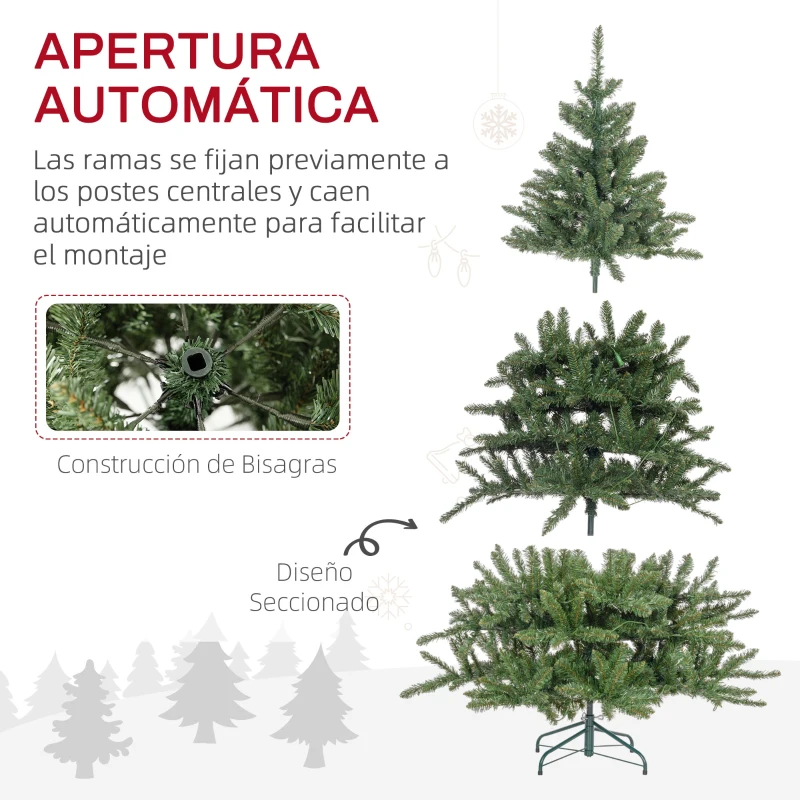 APERTURA AUTOMÁTICA

Las ramas se fijan previamente a los postes centrales y caen automáticamente para facilitar el montaje

Construcción de Bisagras

Diseño Seccionado