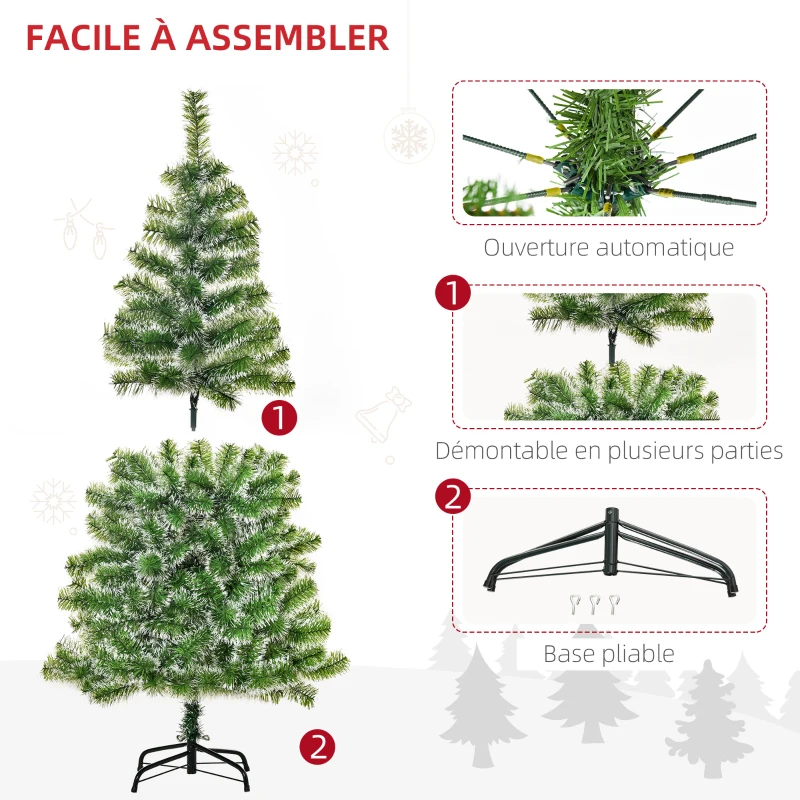 FACILE À ASSEMBLER

1

2

Ouverture automatique

1

Démontable en plusieurs parties

2

Base pliable