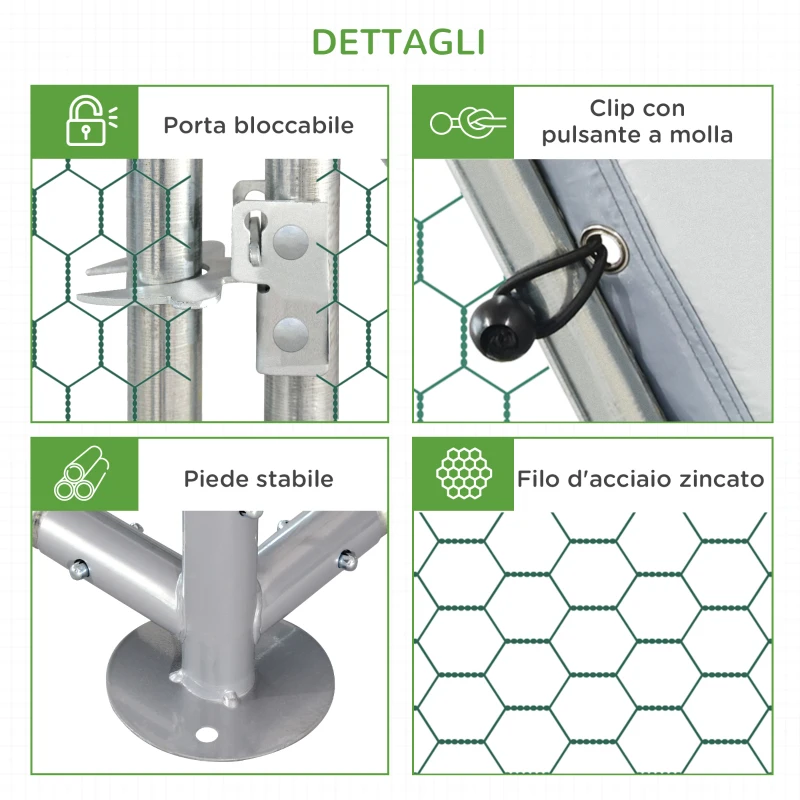 DETTAGLI

Porta bloccabile

Clip con pulsante a molla

Piede stabile

Filo d'acciaio zincato