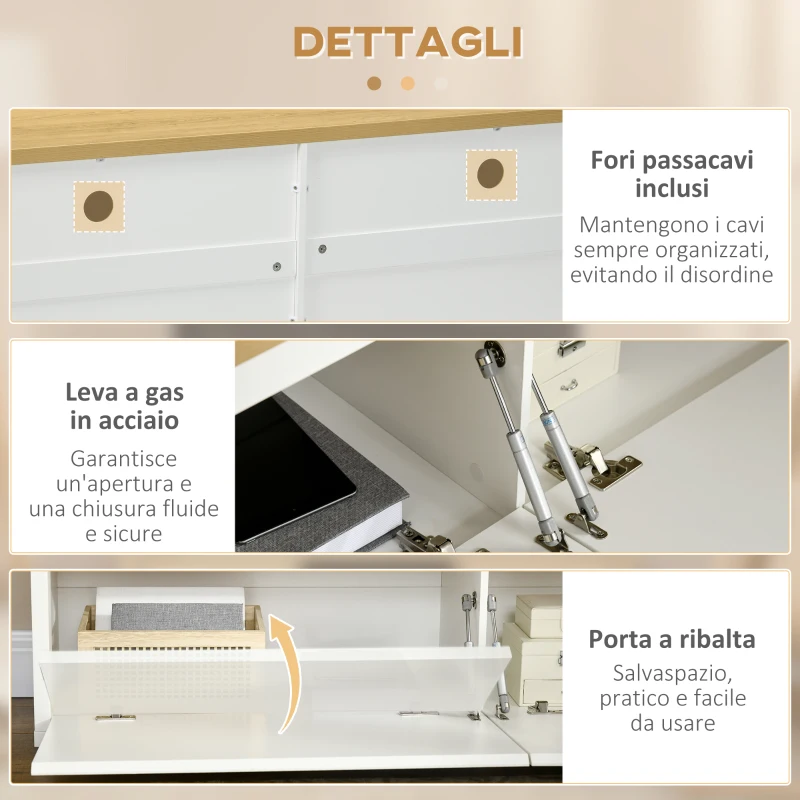 DETTAGLI

Fori passacavi inclusi

Mantengono i cavi sempre organizzati, evitando il disordine

Leva a gas in acciaio

Garantisce un'apertura e una chiusura fluide e sicure

Porta a ribalta

Salvaspazio, pratico e facile da usare