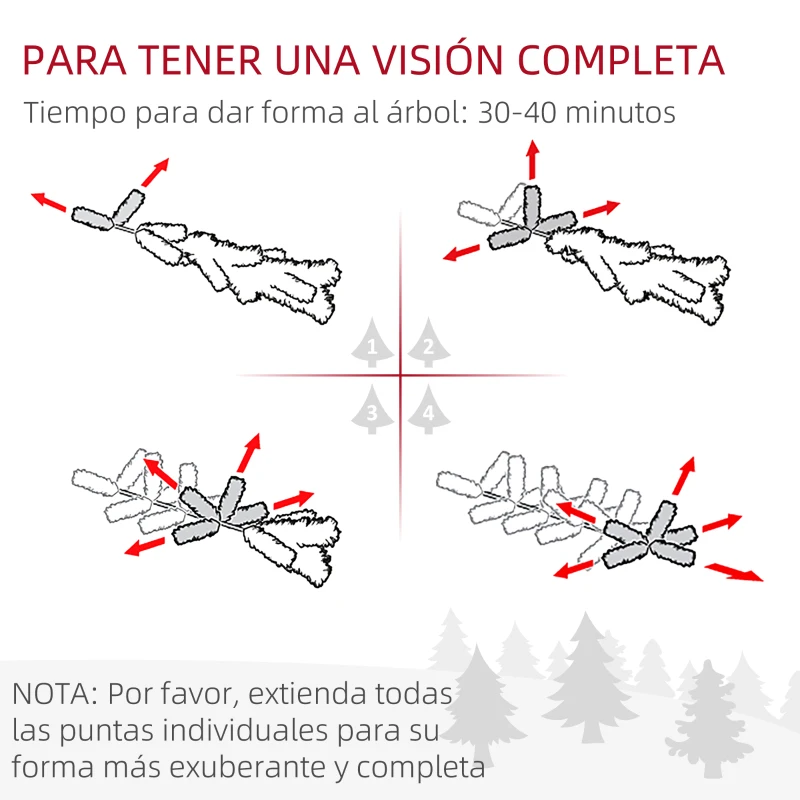 PARA TENER UNA VISIÓN COMPLETA

Tiempo para dar forma al árbol: 30-40 minutos

1
2
3
4

NOTA: Por favor, extienda todas las puntas individuales para su forma más exuberante y completa