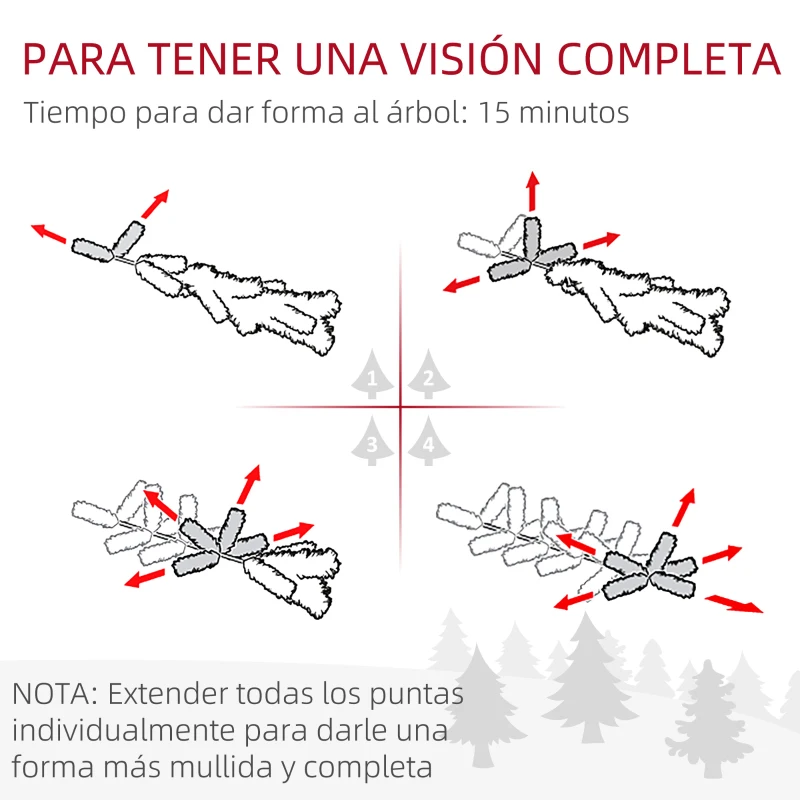 PARA TENER UNA VISIÓN COMPLETA

Tiempo para dar forma al árbol: 15 minutos

1
2
3
4

NOTA: Extender todas los puntas individualmente para darle una forma más mullida y completa