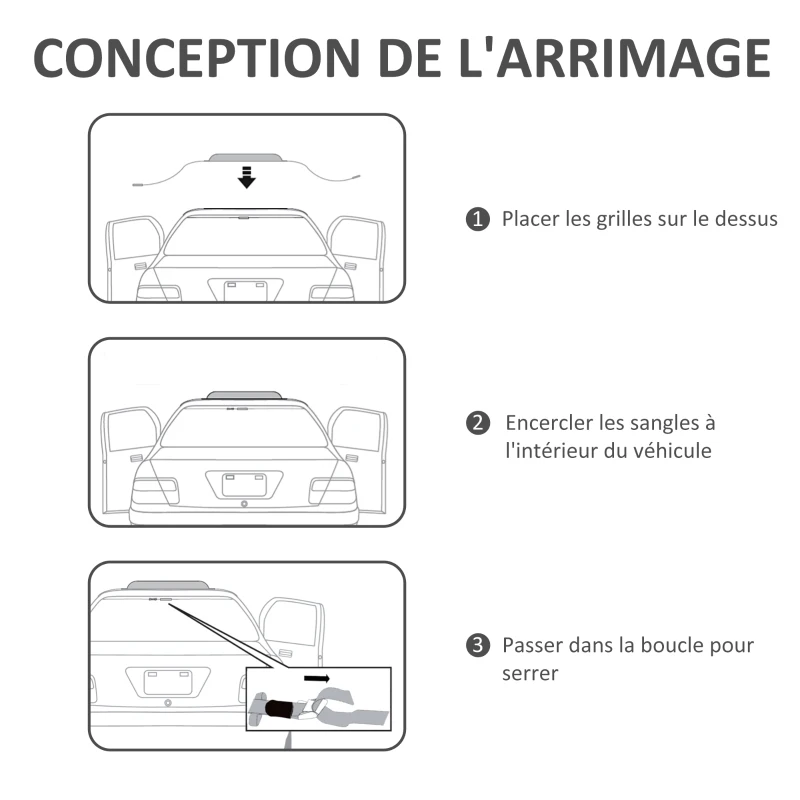 CONCEPTION DE L'ARRIMAGE

1 Placer les grilles sur le dessus

2 Encercler les sangles à l'intérieur du véhicule

3 Passer dans la boucle pour serrer