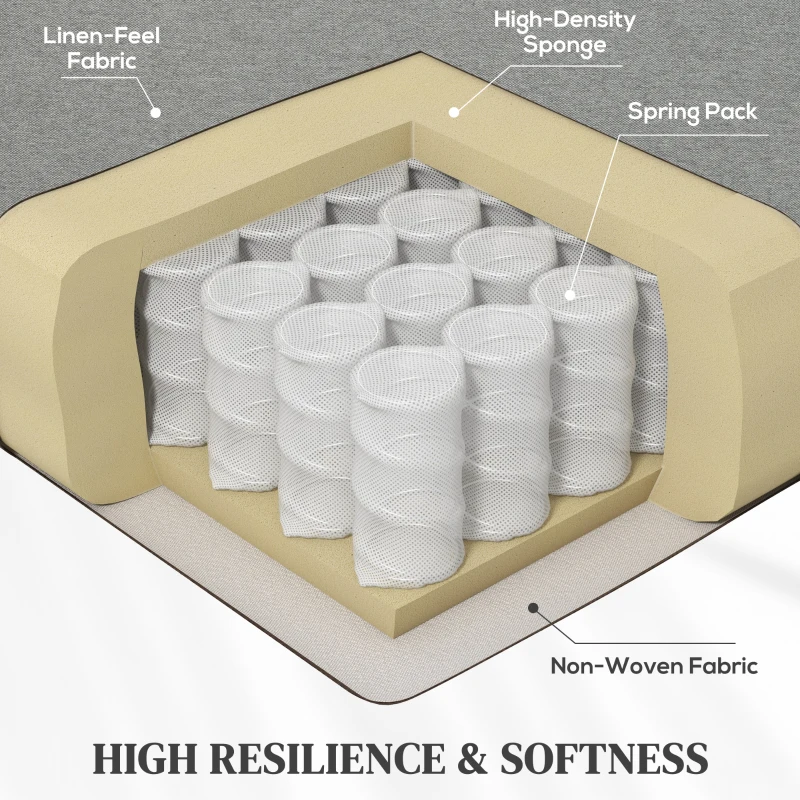 Linen-Feel Fabric

High-Density Sponge

Spring Pack

Non-Woven Fabric

HIGH RESILIENCE & SOFTNESS