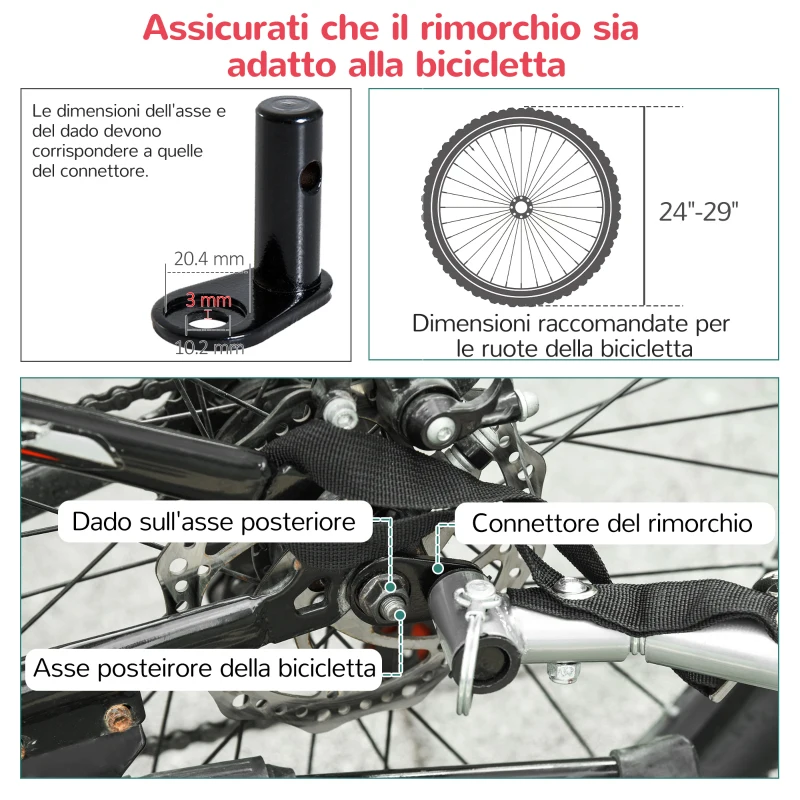 Assicurati che il rimorchio sia adatto alla bicicletta

Le dimensioni dell'asse e del dado devono corrispondere a quelle del connettore.

20.4 mm
3 mm
10.2 mm

24"-29"

Dimensioni raccomandate per le ruote della bicicletta

Dado sull'asse posteriore
Connettore del rimorchio
Asse posteirore della bicicletta