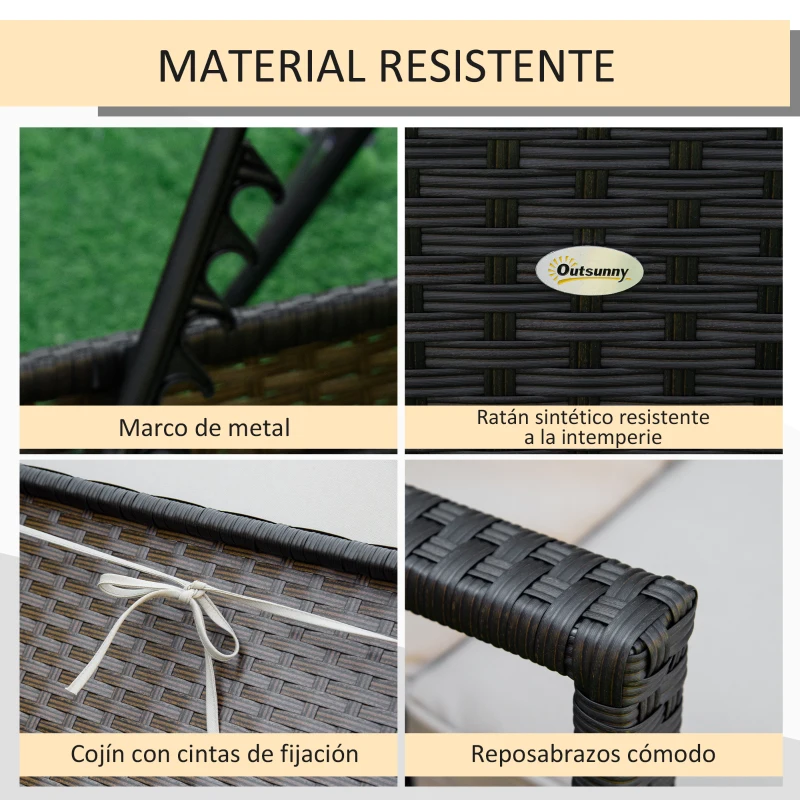 MATERIAL RESISTENTE

Marco de metal

Outsunny

Ratán sintético resistente a la intemperie

Cojín con cintas de fijación

Reposabrazos cómodo