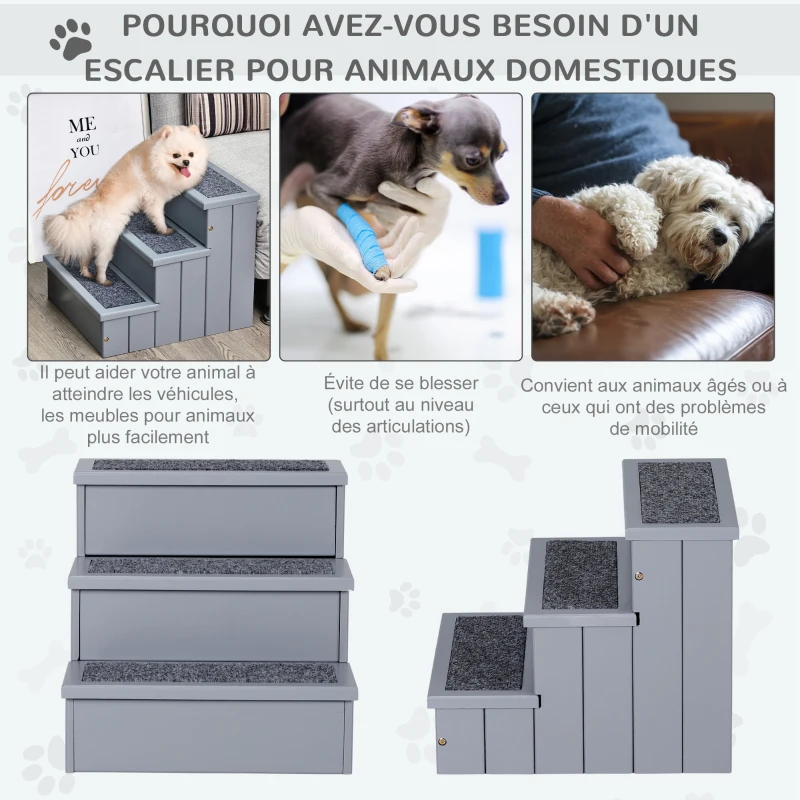 POURQUOI AVEZ-VOUS BESOIN D'UN ESCALIER POUR ANIMAUX DOMESTIQUES

ME and YOU forev

Il peut aider votre animal à atteindre les véhicules, les meubles pour animaux plus facilement

Évite de se blesser (surtout au niveau des articulations)

Convient aux animaux âgés ou à ceux qui ont des problèmes de mobilité