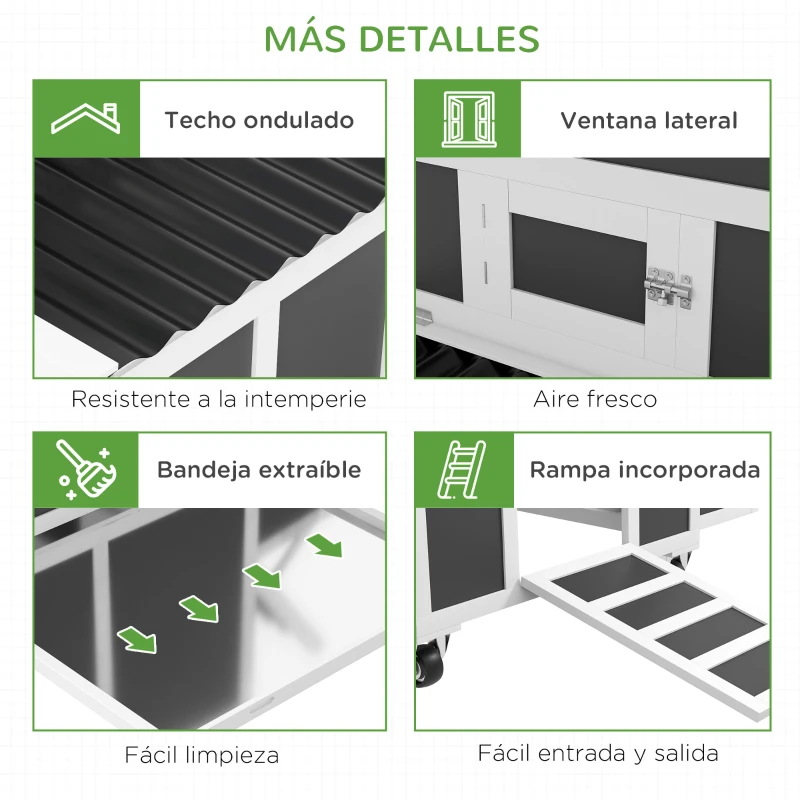 MÁS DETALLES

Techo ondulado

Resistente a la intemperie

Ventana lateral

Aire fresco

Bandeja extraíble

Fácil limpieza

Rampa incorporada

Fácil entrada y salida