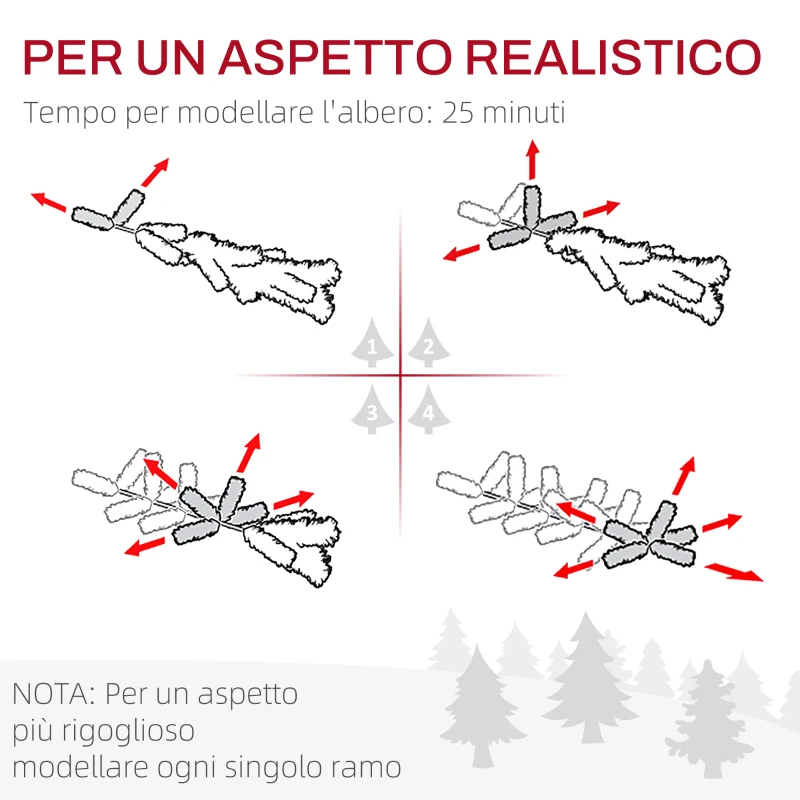 PER UN ASPETTO REALISTICO
Tempo per modellare l'albero: 25 minuti

1
2
3
4

NOTA: Per un aspetto più rigoglioso modellare ogni singolo ramo