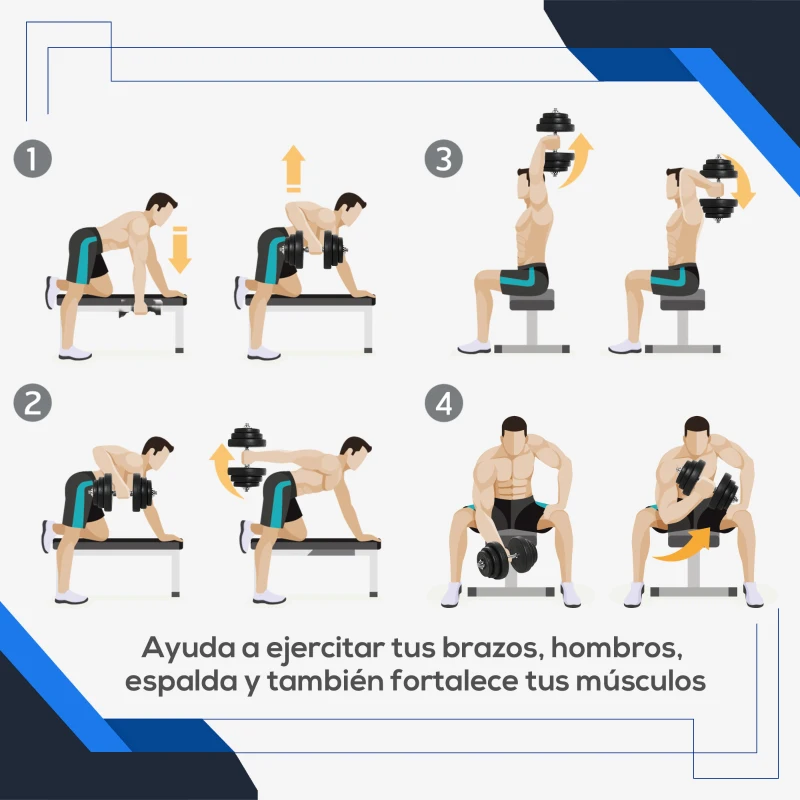 1

3

2

4

Ayuda a ejercitar tus brazos, hombros, espalda y también fortalece tus músculos