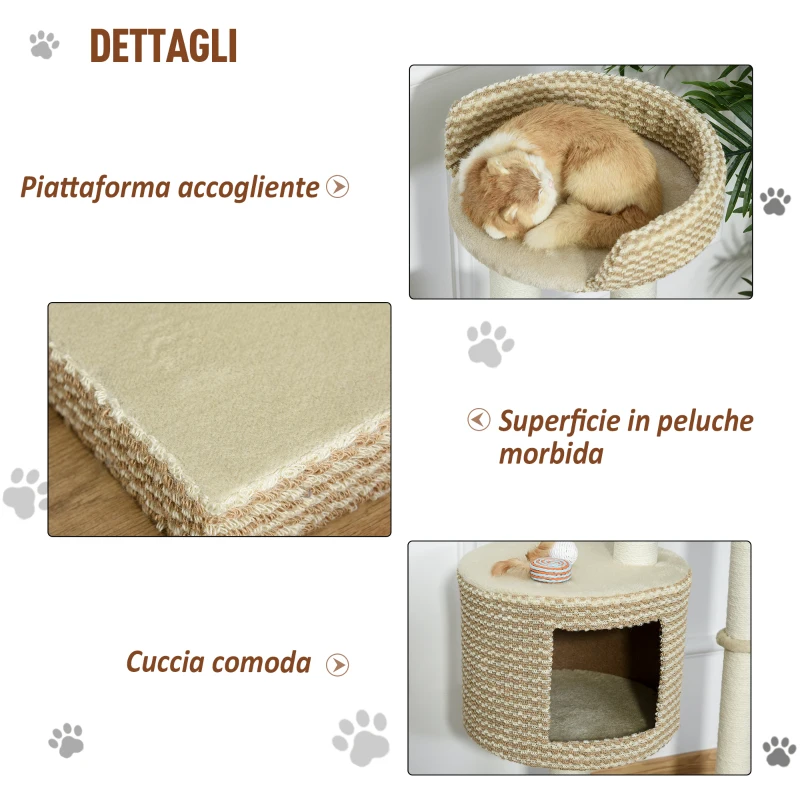 DETTAGLI

Piattaforma accogliente

Superficie in peluche morbida

Cuccia comoda