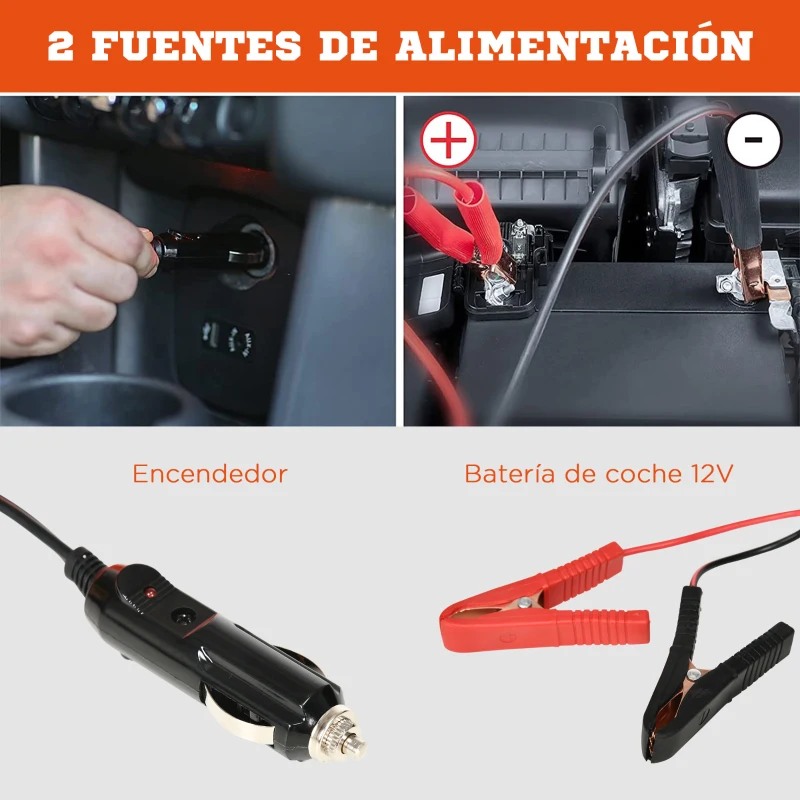 2 FUENTES DE ALIMENTACIÓN

+

-

Encendedor

Batería de coche 12V