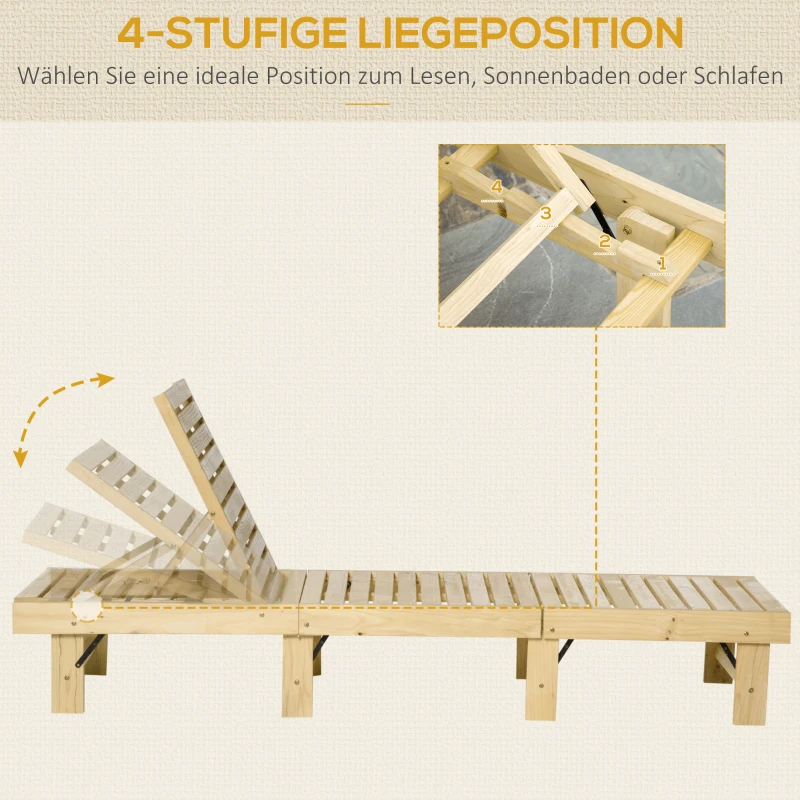 4-STUFIGE LIEGEPOSITION
Wählen Sie eine ideale Position zum Lesen, Sonnenbaden oder Schlafen

4
3
2
1