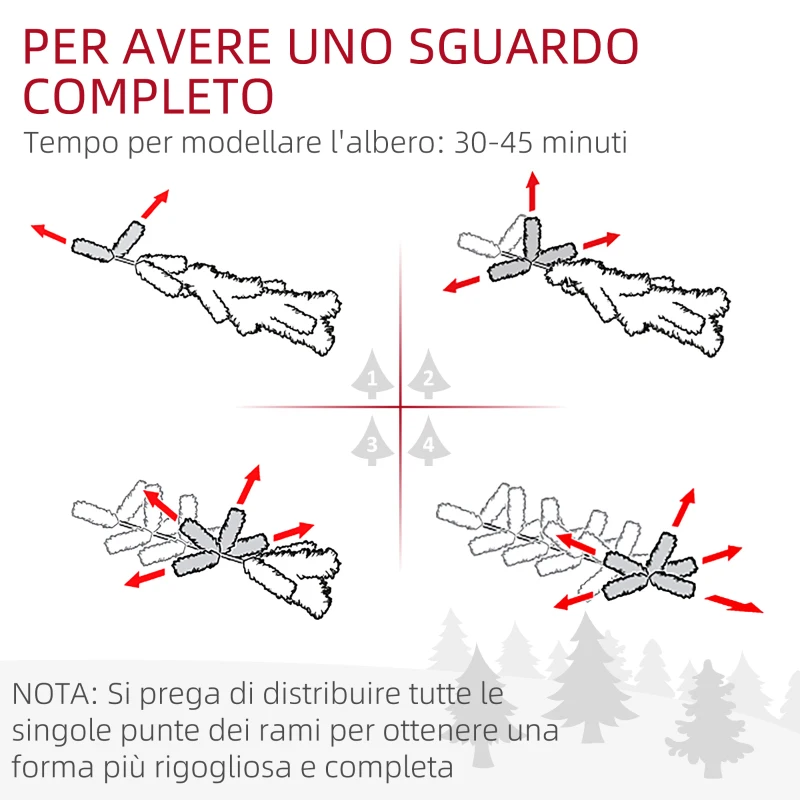 PER AVERE UNO SGUARDO COMPLETO
Tempo per modellare l'albero: 30-45 minuti

1
2
3
4

NOTA: Si prega di distribuire tutte le singole punte dei rami per ottenere una forma più rigogliosa e completa