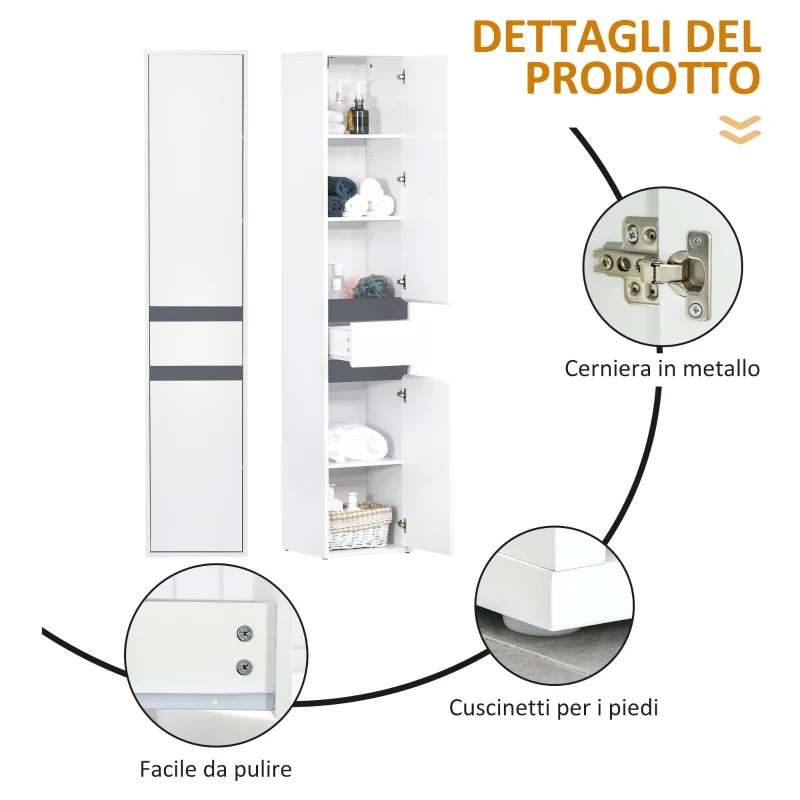 DETTAGLI DEL PRODOTTO

Cerniera in metallo

Cuscinetti per i piedi

Facile da pulire