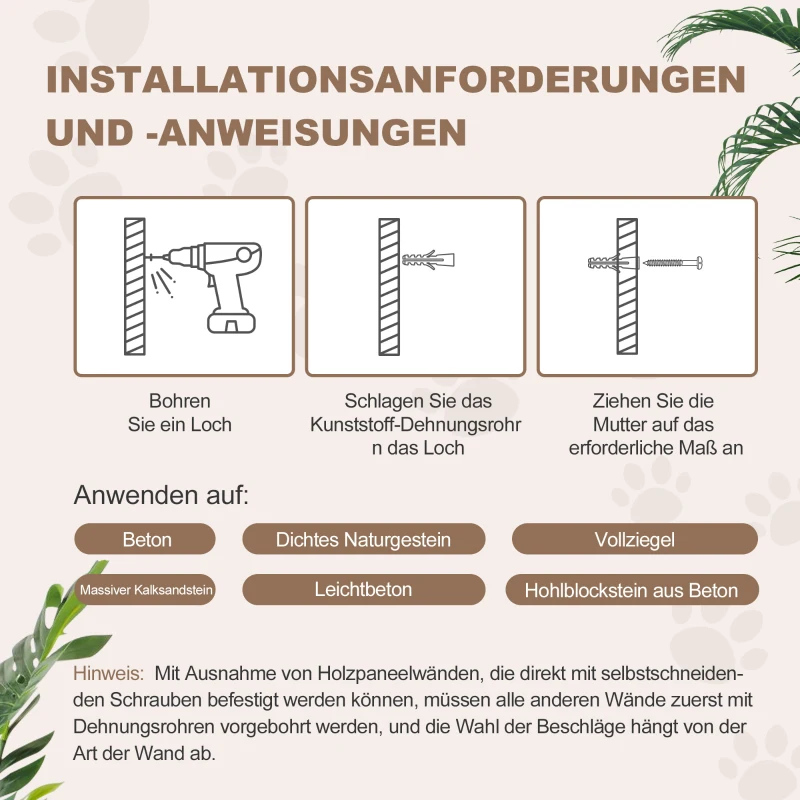 INSTALLATIONSANFORDERUNGEN UND -ANWEISUNGEN

Bohren
Sie ein Loch

Schlagen Sie das Kunststoff-Dehnungsrohr n das Loch

Ziehen Sie die Mutter auf das erforderliche Maß an

Anwenden auf:

Beton

Dichtes Naturgestein

Vollziegel

Massiver Kalksandstein

Leichtbeton

Hohlblockstein aus Beton

Hinweis: Mit Ausnahme von Holzpaneelwänden, die direkt mit selbstschneidenden Schrauben befestigt werden können, müssen alle anderen Wände zuerst mit Dehnungsrohren vorgebohrt werden, und die Wahl der Beschläge hängt von der Art der Wand ab.