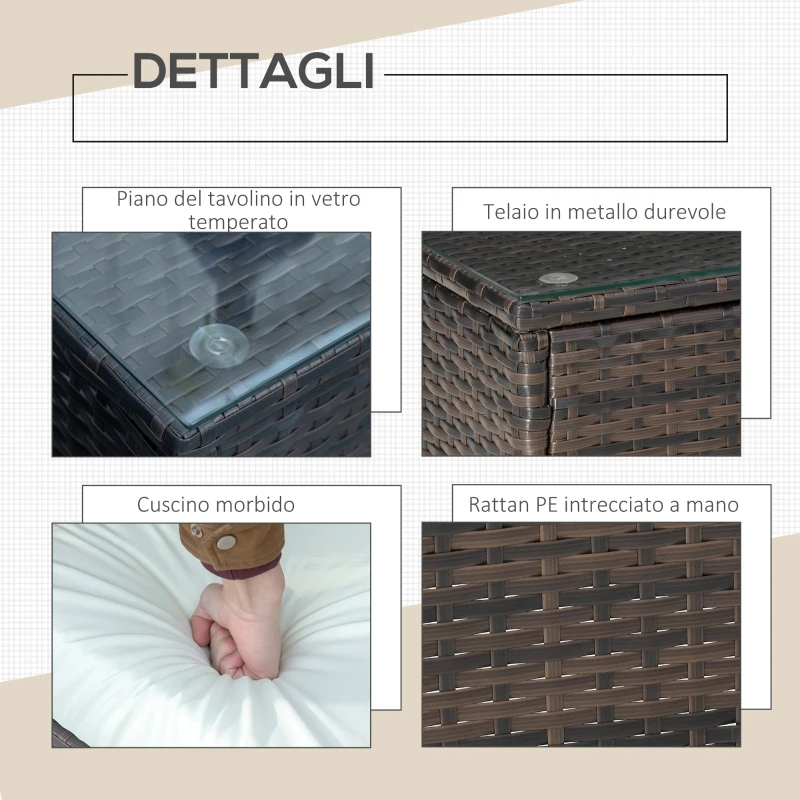 DETTAGLI

Piano del tavolino in vetro temperato

Telaio in metallo durevole

Cuscino morbido

Rattan PE intrecciato a mano