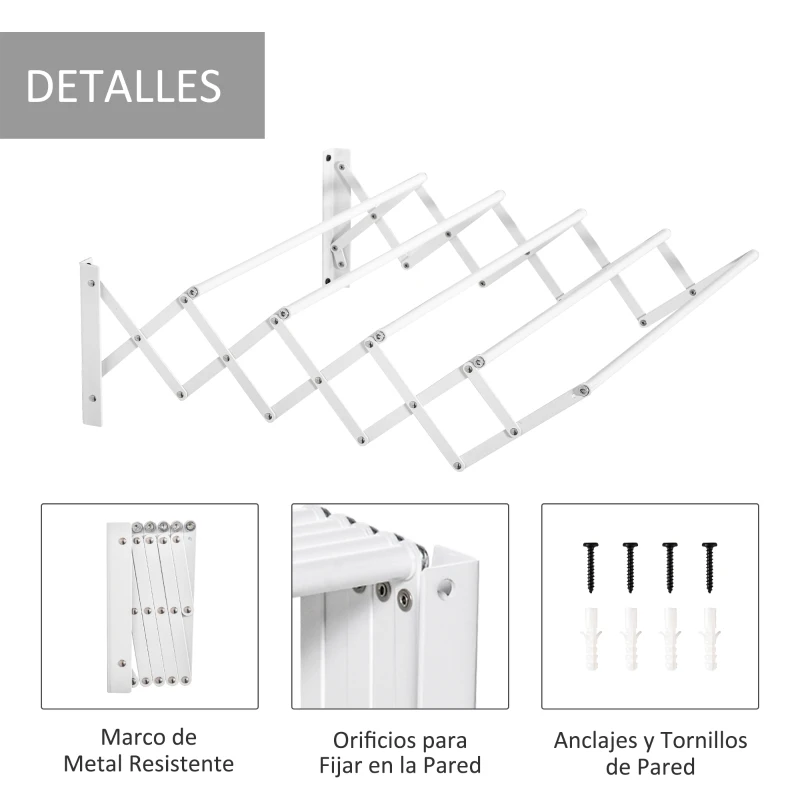 DETALLES

Marco de Metal Resistente

Orificios para Fijar en la Pared

Anclajes y Tornillos de Pared