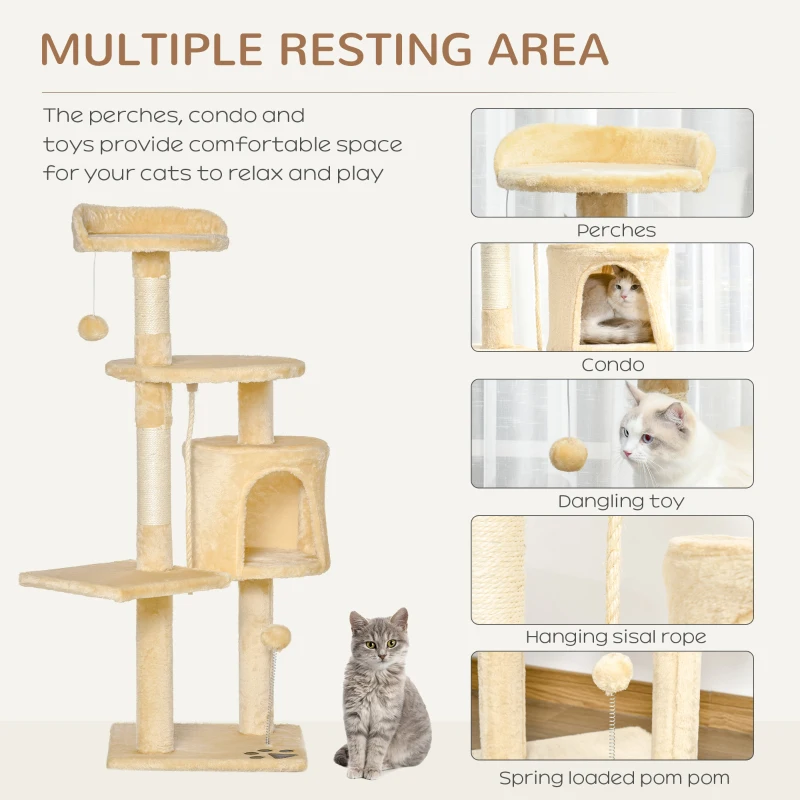 MULTIPLE RESTING AREA

The perches, condo and toys provide comfortable space for your cats to relax and play

Perches

Condo

Dangling toy

Hanging sisal rope

Spring loaded pom pom