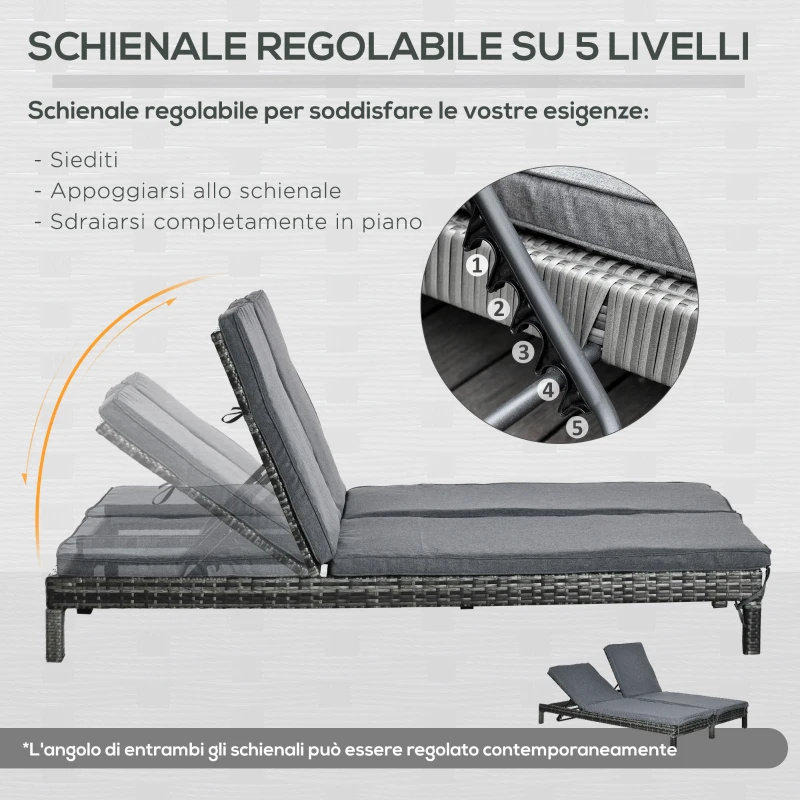 SCHIENALE REGOLABILE SU 5 LIVELLI

Schienale regolabile per soddisfare le vostre esigenze:

- Siediti
- Appoggiarsi allo schienale
- Sdraiarsi completamente in piano

1
2
3
4
5

*L'angolo di entrambi gli schienali può essere regolato contemporaneamente