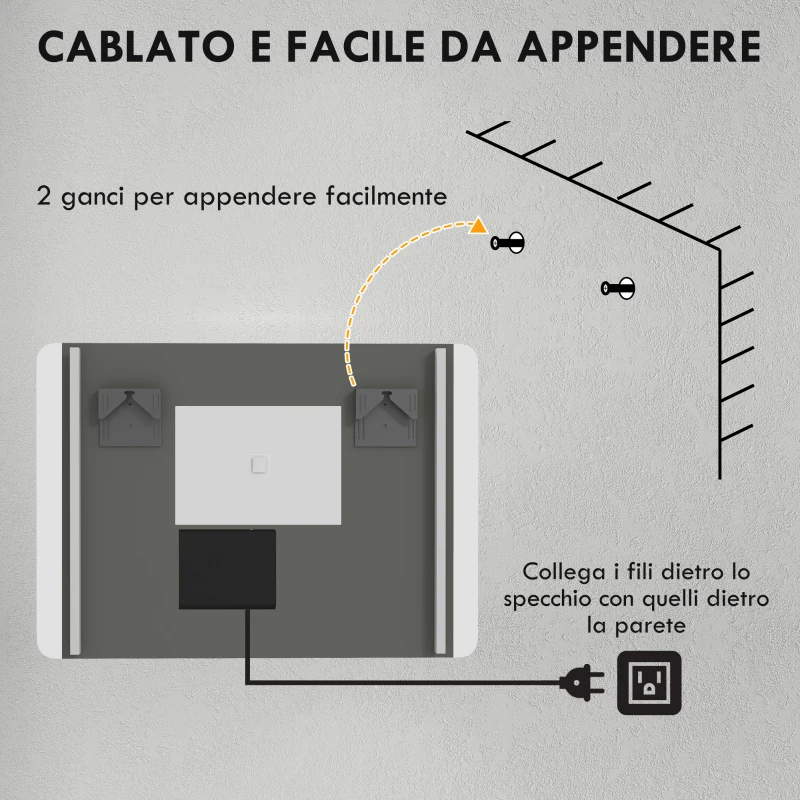 CABLATO E FACILE DA APPENDERE

2 ganci per appendere facilmente

Collega i fili dietro lo specchio con quelli dietro la parete