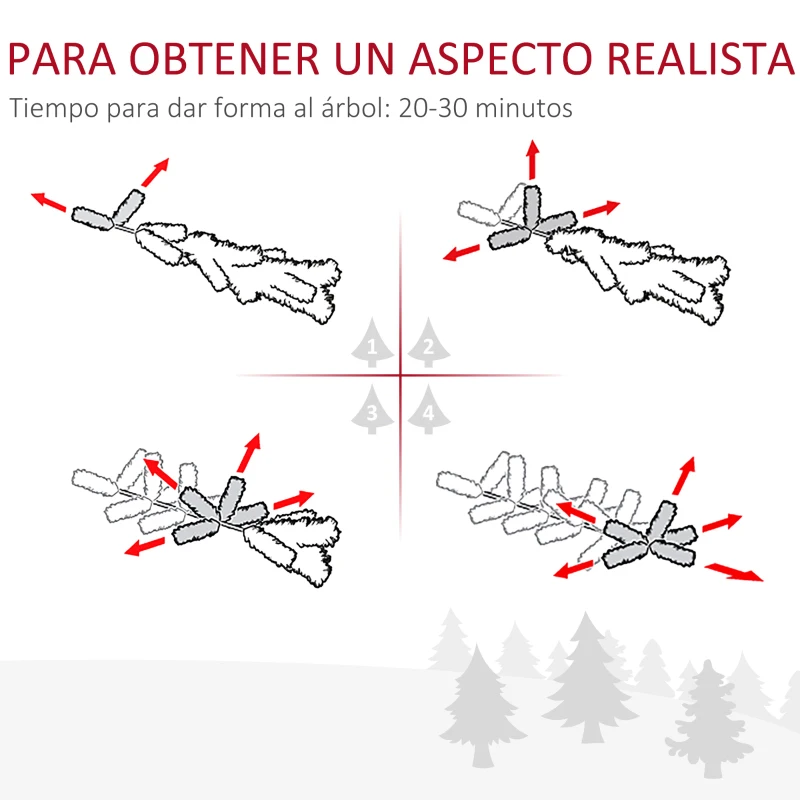 PARA OBTENER UN ASPECTO REALISTA
Tiempo para dar forma al árbol: 20-30 minutos

1
2
3
4