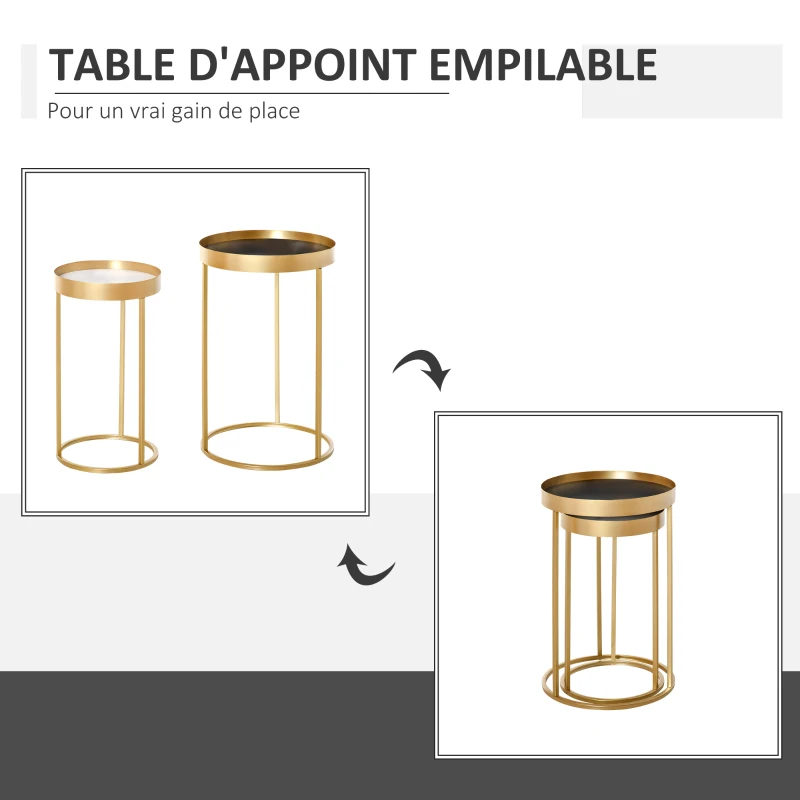 TABLE D'APPOINT EMPILABLE
Pour un vrai gain de place