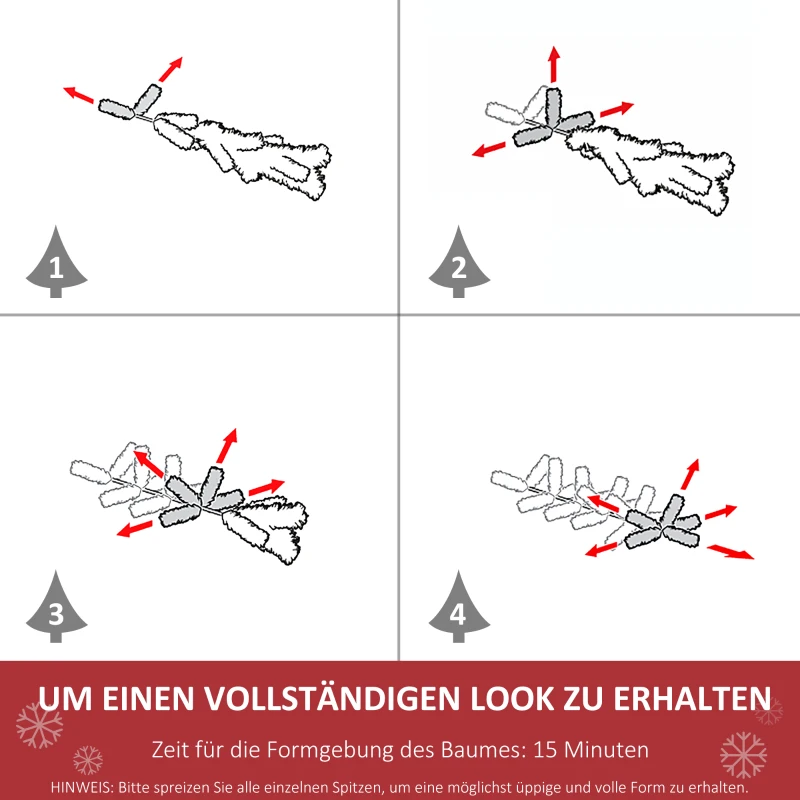 1

2

3

4

UM EINEN VOLLSTÄNDIGEN LOOK ZU ERHALTEN

Zeit für die Formgebung des Baumes: 15 Minuten

HINWEIS: Bitte spreizen Sie alle einzelnen Spitzen, um eine möglichst üppige und volle Form zu erhalten.