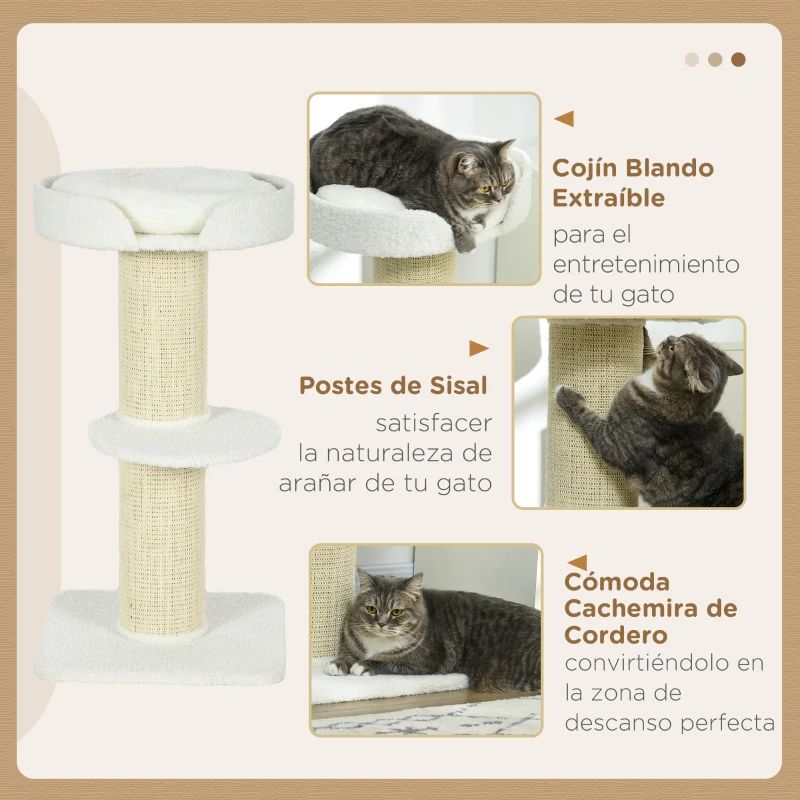 Cojín Blando Extraíble
para el entretenimiento de tu gato

Postes de Sisal
satisfacer la naturaleza de arañar de tu gato

Cómoda Cachemira de Cordero
convirtiéndolo en la zona de descanso perfecta