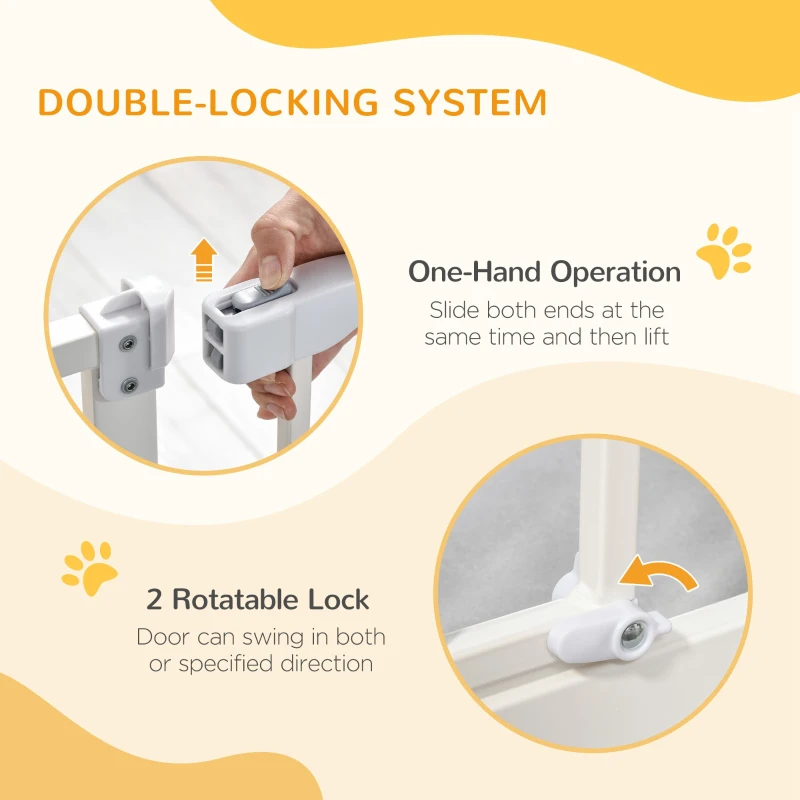 DOUBLE-LOCKING SYSTEM

One-Hand Operation
Slide both ends at the same time and then lift

2 Rotatable Lock
Door can swing in both or specified direction