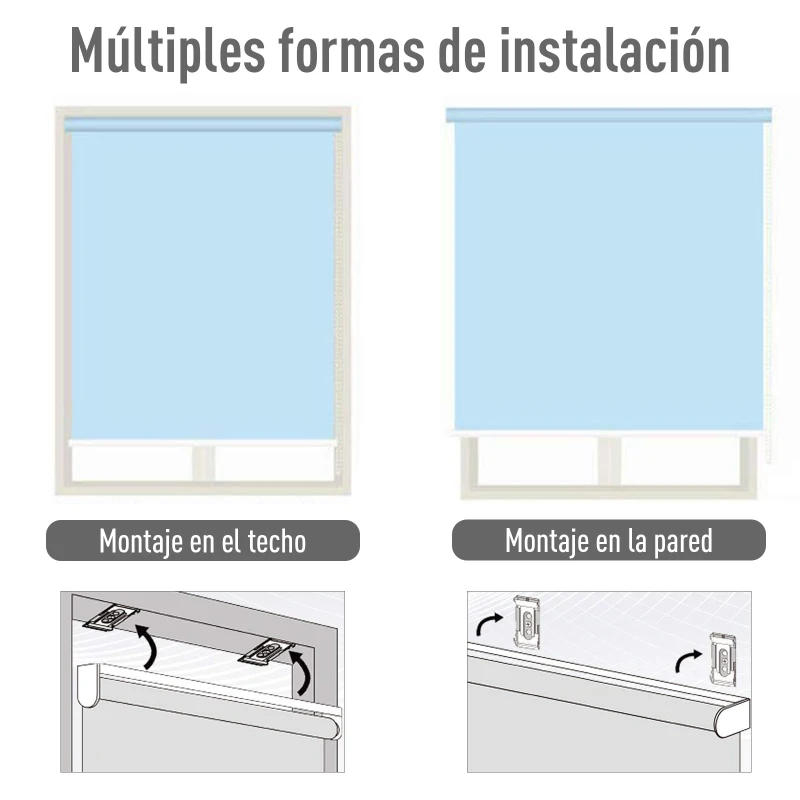 Múltiples formas de instalación

Montaje en el techo

Montaje en la pared